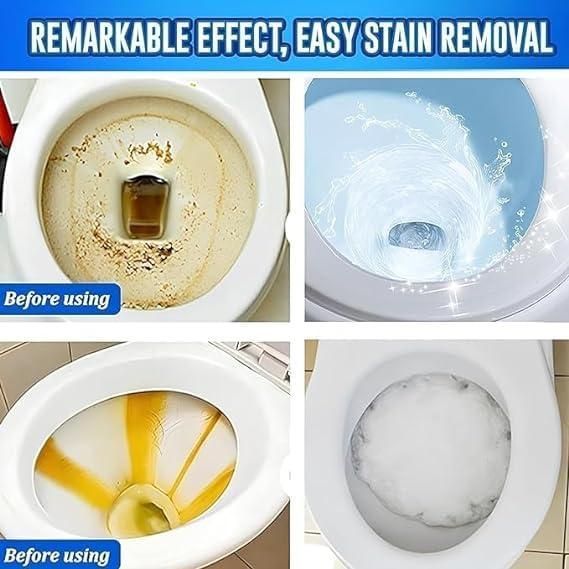 REMARKABLE EFFECT, EASY STAIN REMOVAL

Before using

Before using